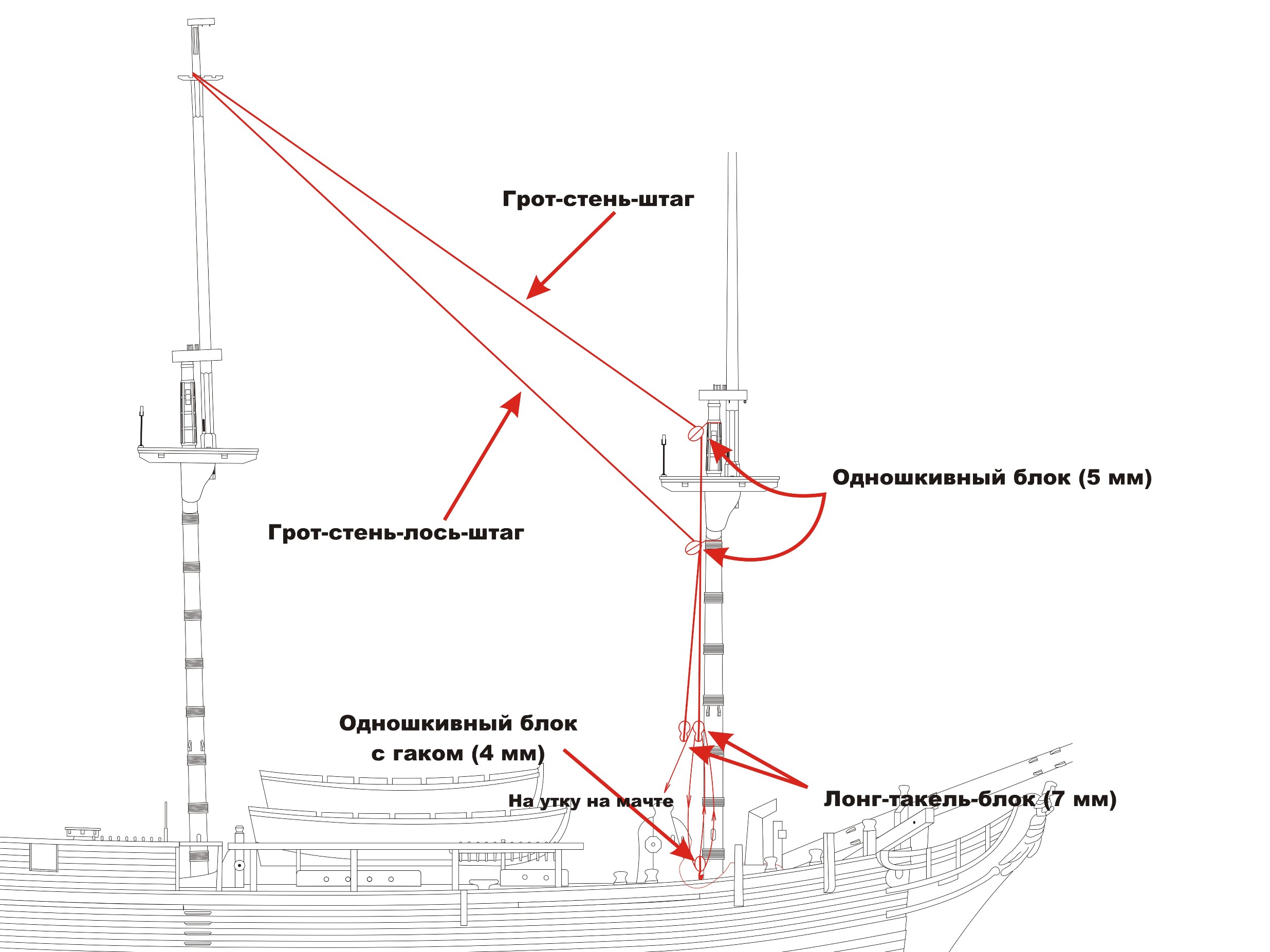 Грот-стень-штаг

Одношкивный блок (5 мм)

Грот-стень-лось-штаг

Одношкивный блок с гаком (4 мм)

На утку на мачте

Лонг-такель-блок (7 мм)